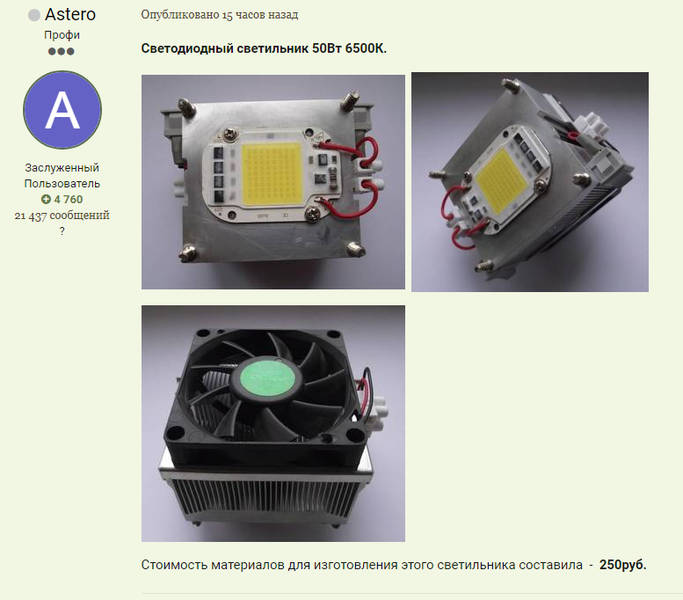 Astero
Профи

A

Заслуженный Пользователь
4 760
21 437 сообщений
?

Опубликовано 15 часов назад

**Светодиодный светильник 50Вт 6500К.**

Стоимость материалов для изготовления этого светильника составила - **250руб.**