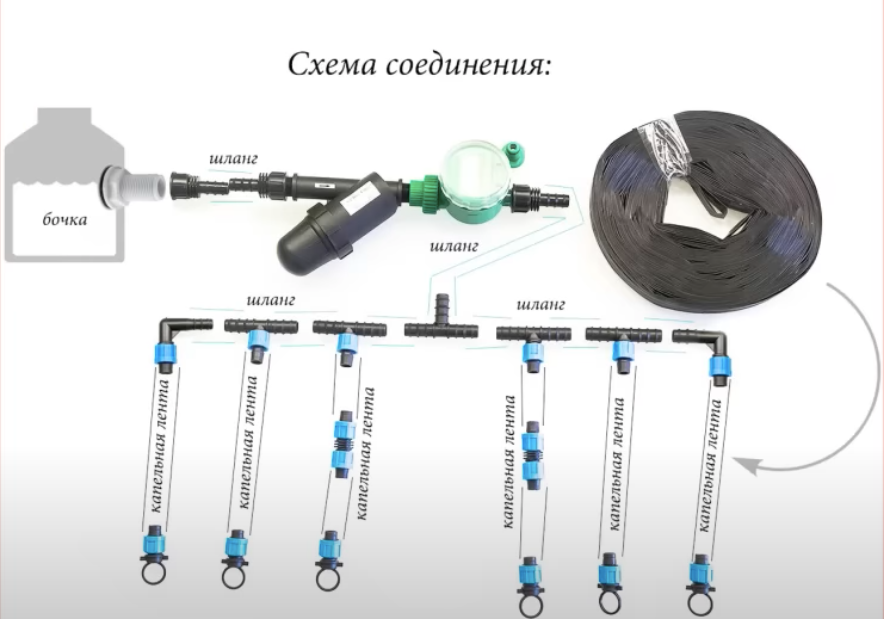 Схема соединения:

бочка

шланг

шланг

шланг

шланг

капельная лента

капельная лента

капельная лента

капельная лента

капельная лента

капельная лента